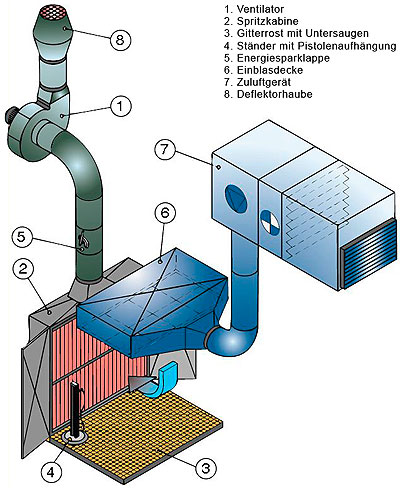 1. Ventilator
2. Spritzkabine
3. Gitterrost mit Untersaugen
4. Ständer mit Pistolenaufhängung
5. Energiesparklappe
6. Einblasdecke
7. Zuluftgerät
8. Deflektorhaube

8

1

7

6

5

2

4

3